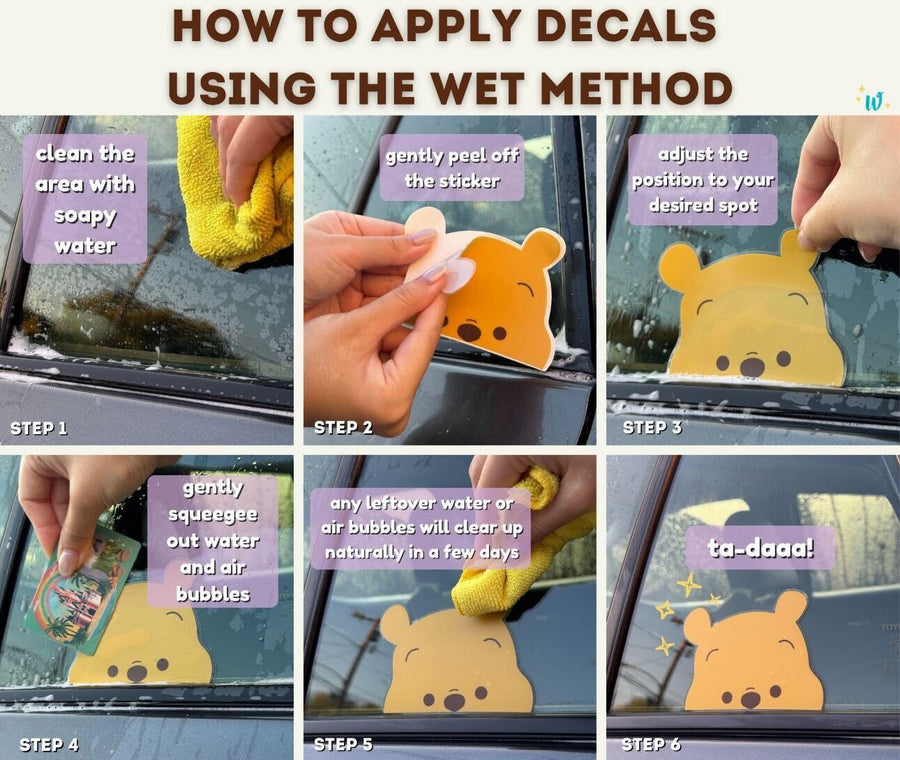 HOW TO APPLY DECALS USING THE WET METHOD

W

clean the area with soapy water

STEP 1

gently peel off the sticker

STEP 2

adjust the position to your desired spot

STEP 3

gently squeegee out water and air bubbles

STEP 4

any leftover water or air bubbles will clear up naturally in a few days

STEP 5

ta-daaa!

STEP 6